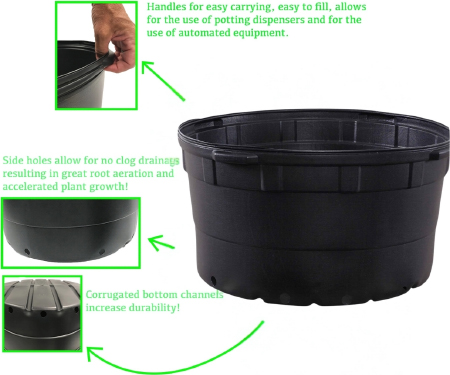 Handles for easy carrying, easy to fill, allows for the use of potting dispensers and for the use of automated equipment.

Side holes allow for no clog drainage resulting in great root aeration and accelerated plant growth!

Corrugated bottom channels increase durability!